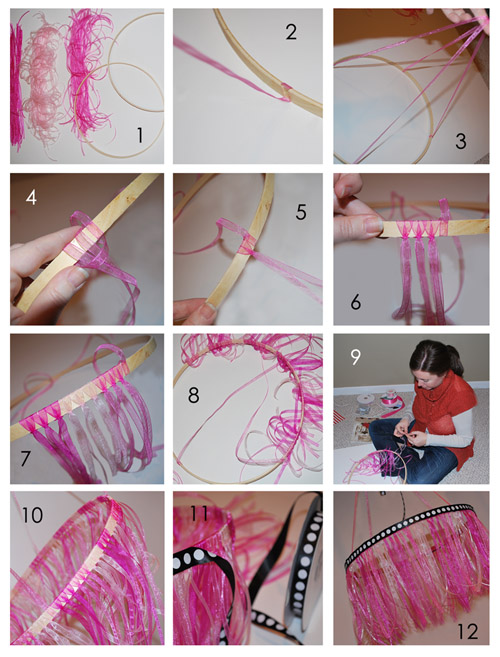 1
2
3
4
5
6
7
8
9
10
11
12